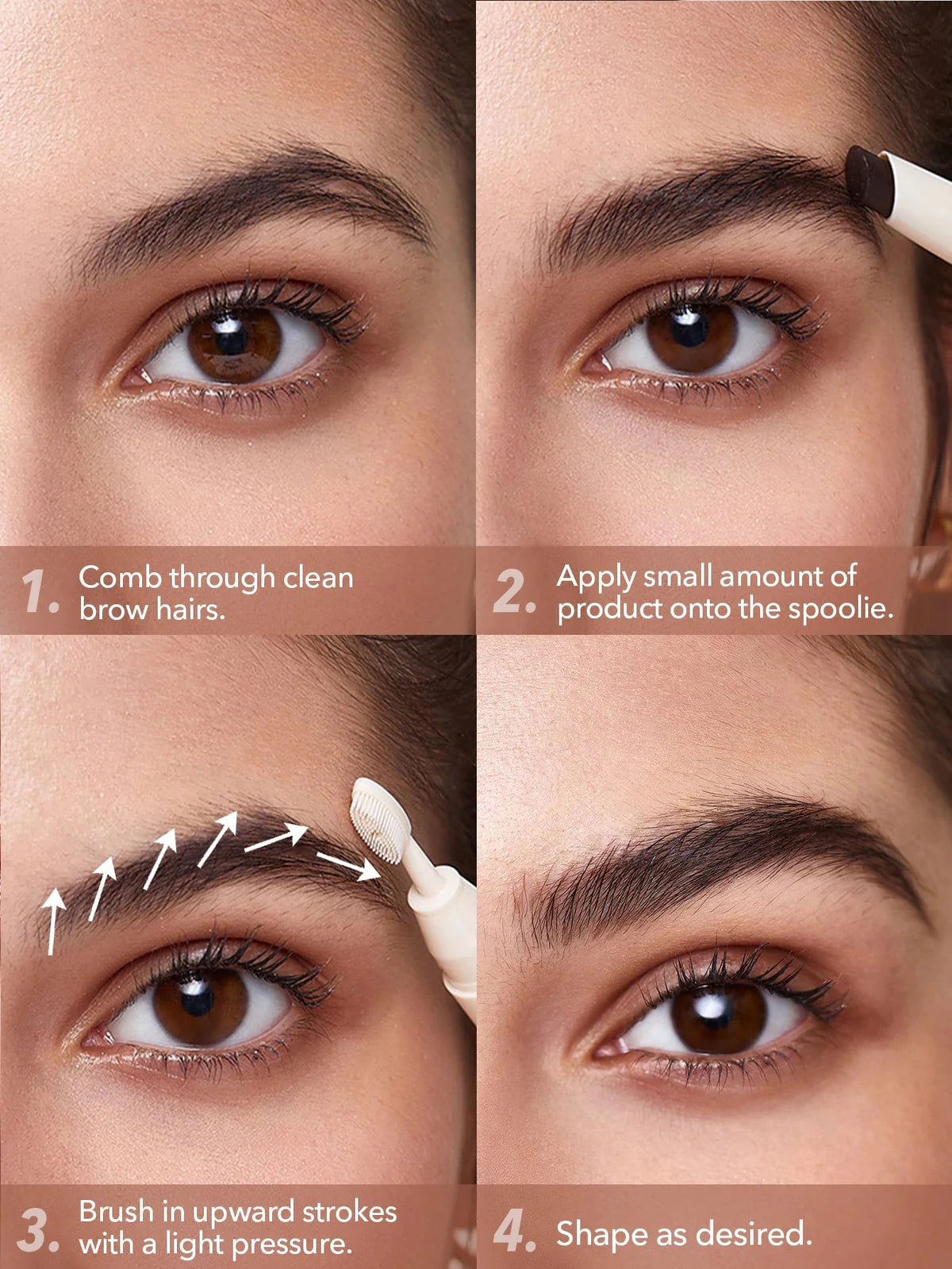 1. Comb through clean brow hairs.

2. Apply small amount of product onto the spoolie.

3. Brush in upward strokes with a light pressure.

4. Shape as desired.